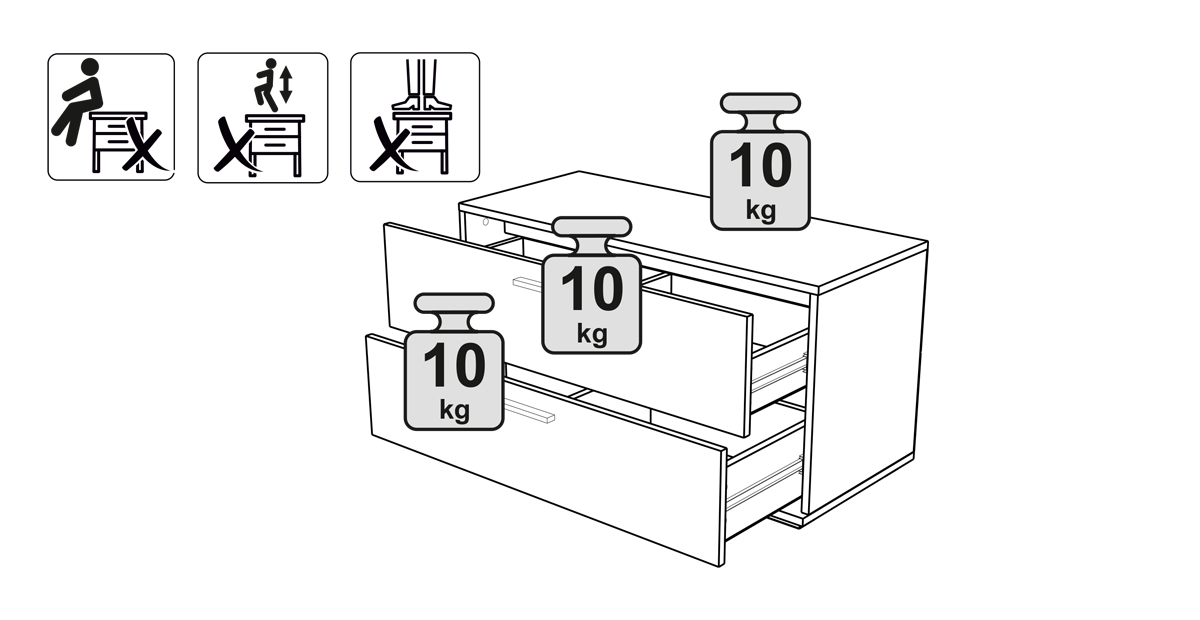 10
kg

10
kg

10
kg