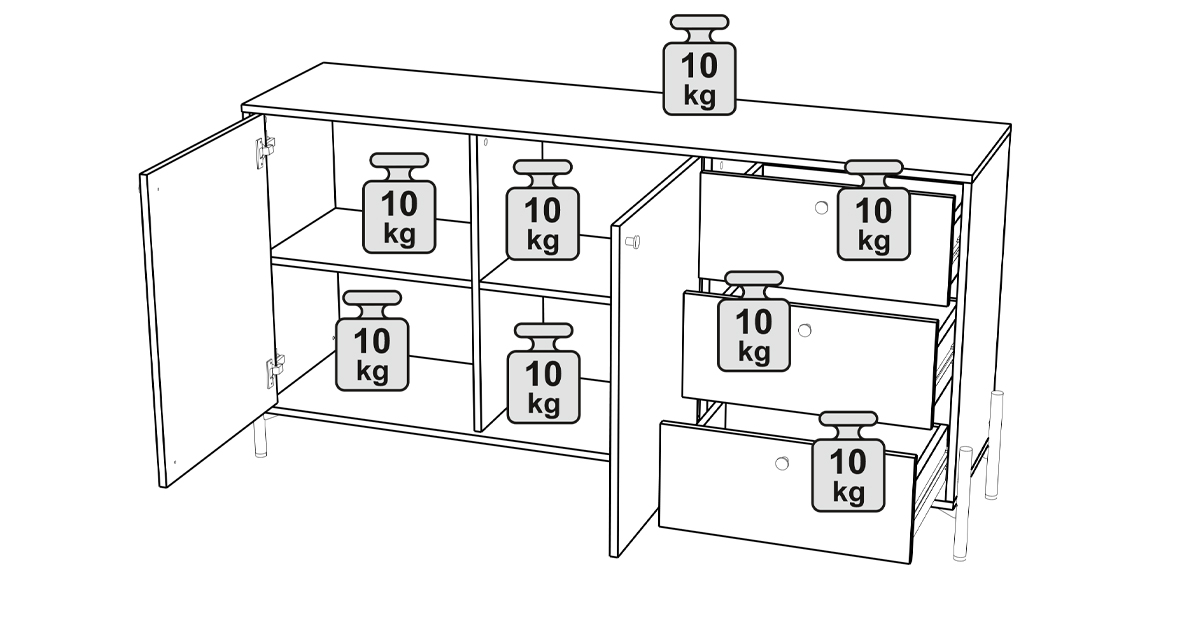 10 kg

10 kg

10 kg

10 kg

10 kg

10 kg

10 kg

10 kg