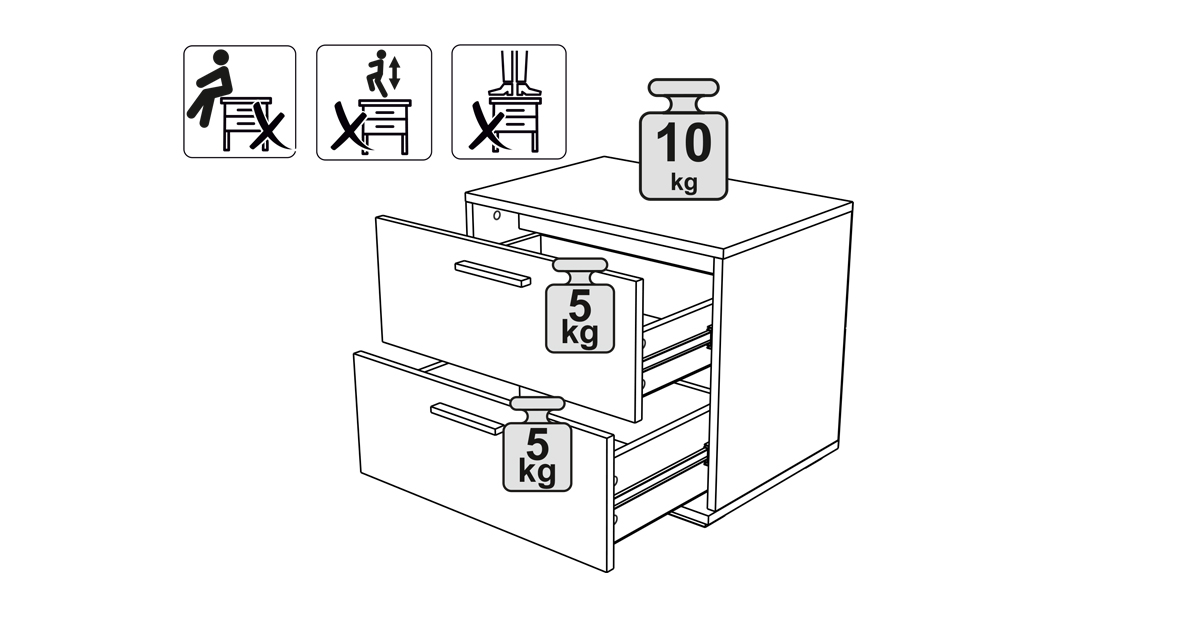 10
kg

5
kg

5
kg